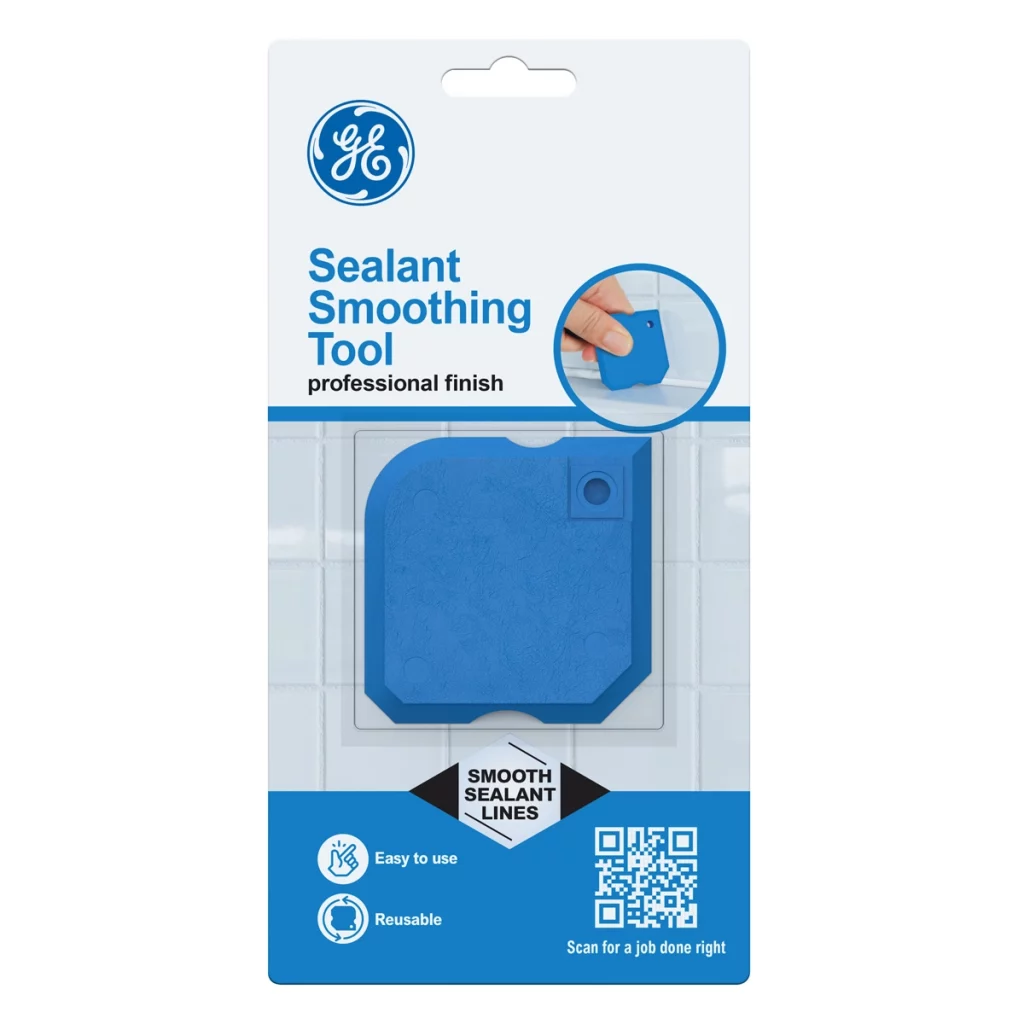 GE

Sealant Smoothing Tool
professional finish

SMOOTH SEALANT LINES

Easy to use

Reusable

Scan for a job done right