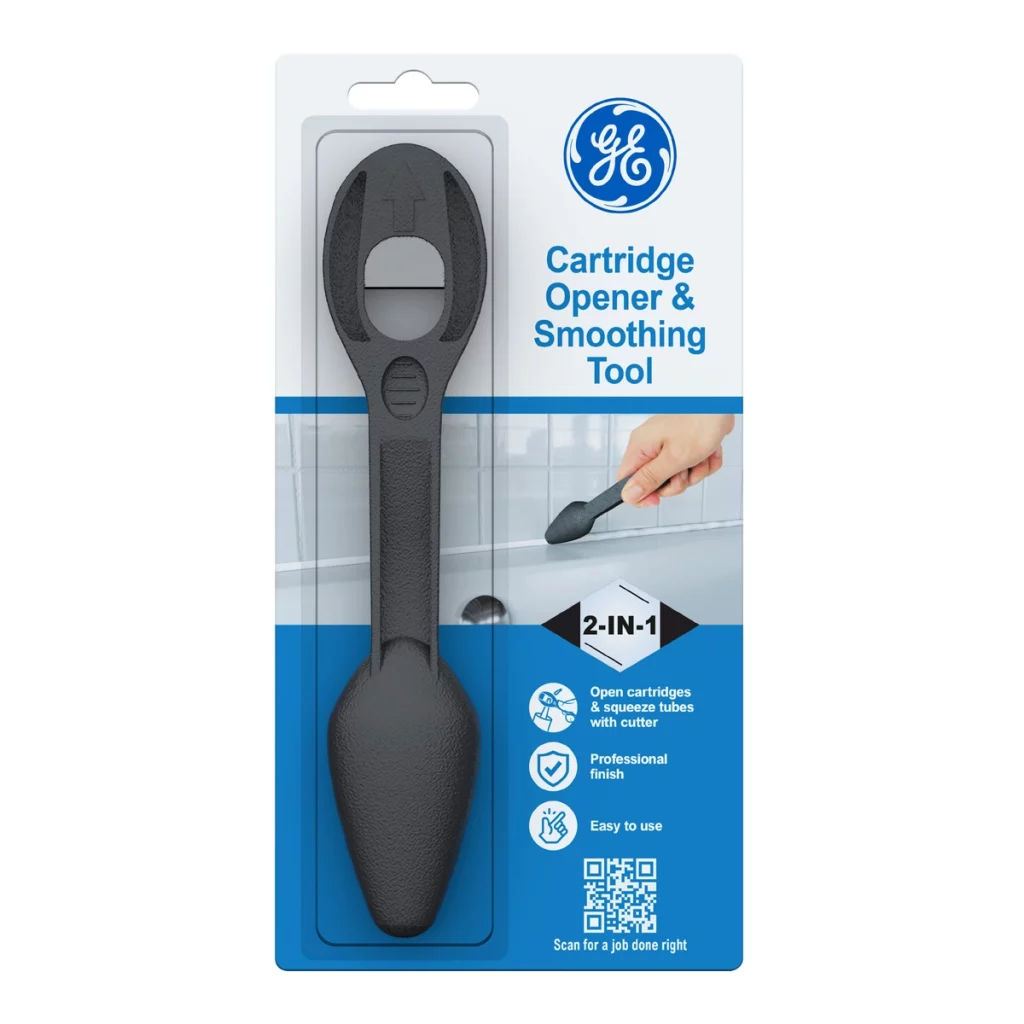 GE

Cartridge Opener & Smoothing Tool

2-IN-1

Open cartridges & squeeze tubes with cutter

Professional finish

Easy to use

Scan for a job done right