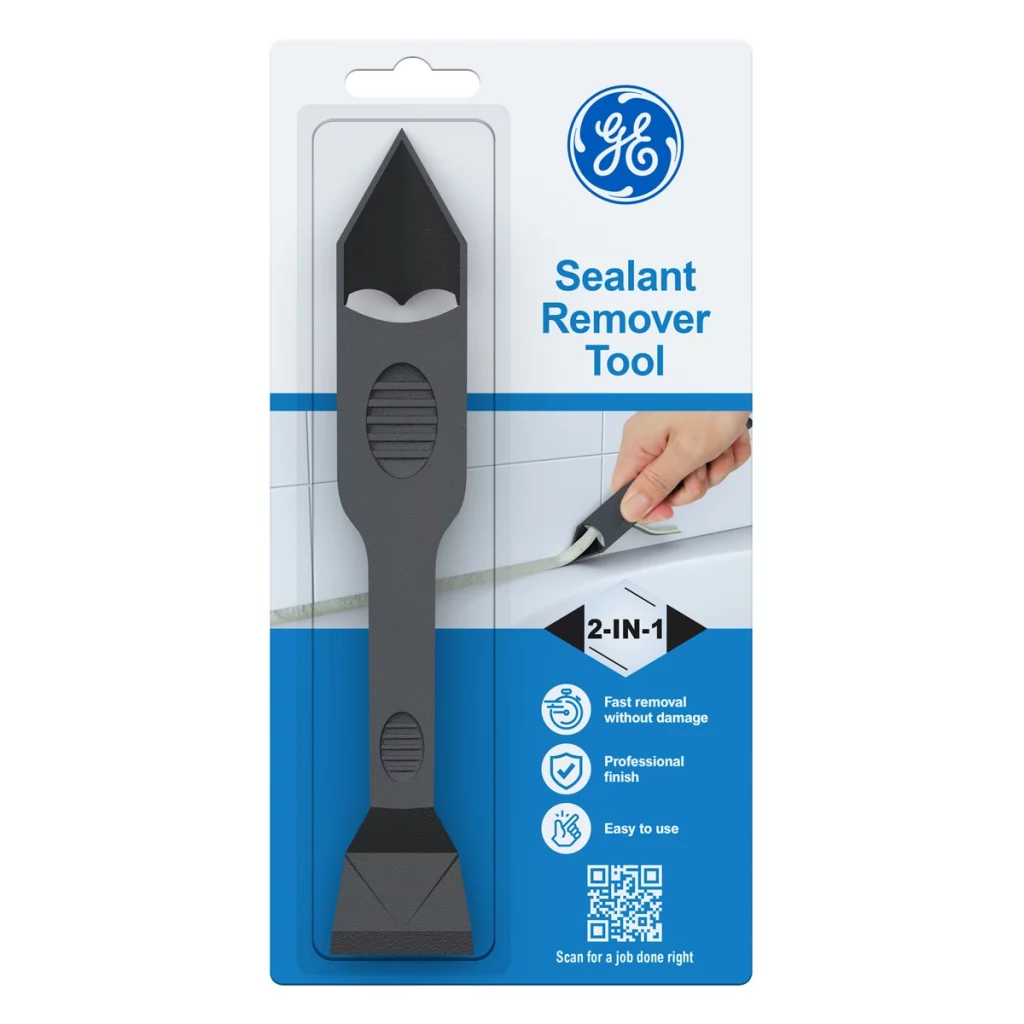 GE

Sealant Remover Tool

2-IN-1

Fast removal without damage

Professional finish

Easy to use

Scan for a job done right