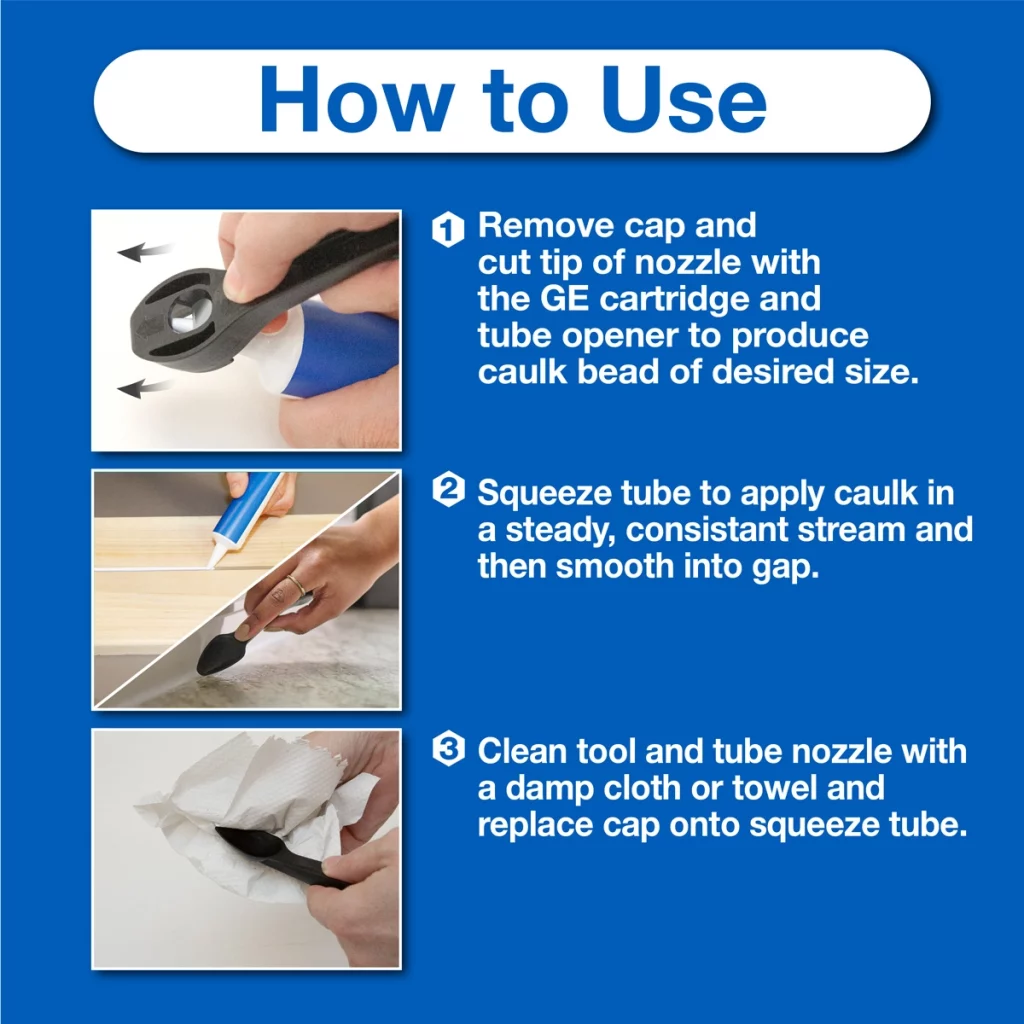 How to Use

1 Remove cap and cut tip of nozzle with the GE cartridge and tube opener to produce caulk bead of desired size.

2 Squeeze tube to apply caulk in a steady, consistant stream and then smooth into gap.

3 Clean tool and tube nozzle with a damp cloth or towel and replace cap onto squeeze tube.