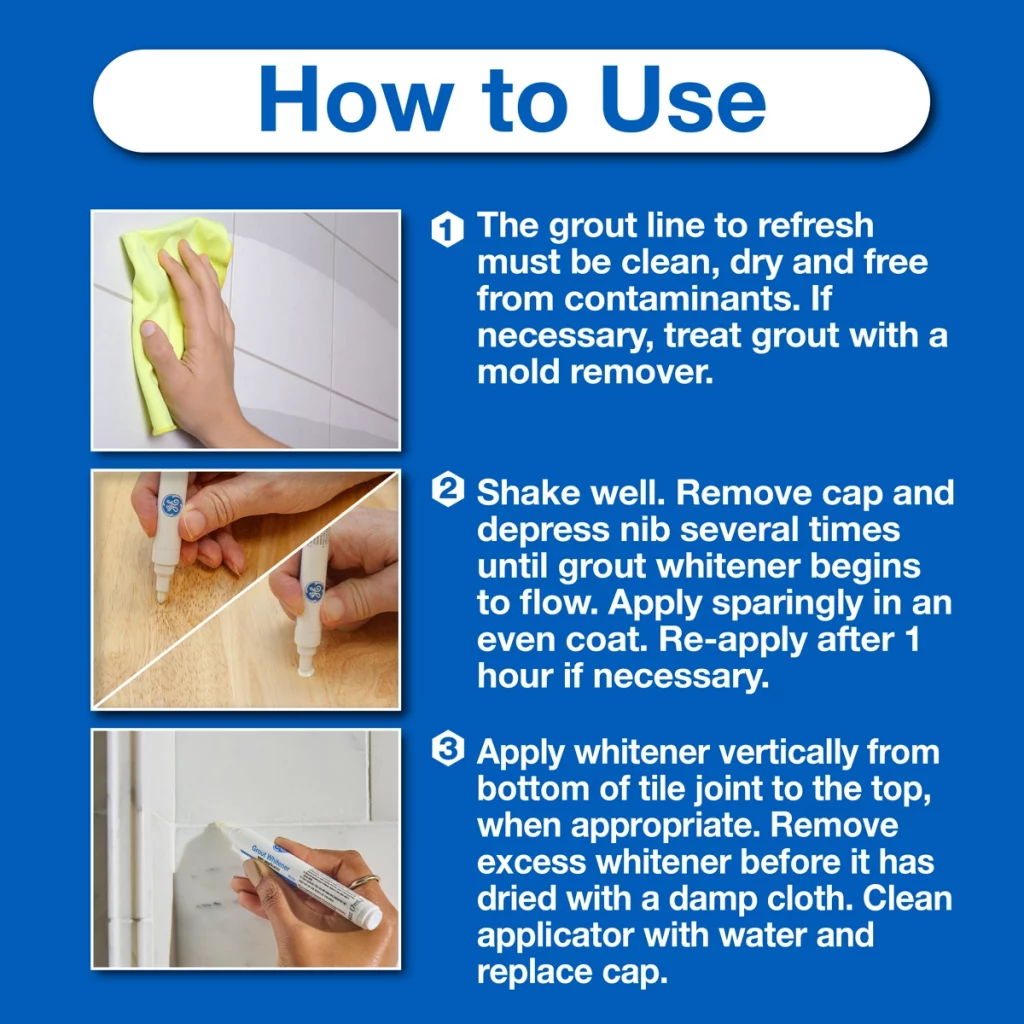 How to Use

1 The grout line to refresh must be clean, dry and free from contaminants. If necessary, treat grout with a mold remover.

2 Shake well. Remove cap and depress nib several times until grout whitener begins to flow. Apply sparingly in an even coat. Re-apply after 1 hour if necessary.

3 Apply whitener vertically from bottom of tile joint to the top, when appropriate. Remove excess whitener before it has dried with a damp cloth. Clean applicator with water and replace cap.

Grout Whitener