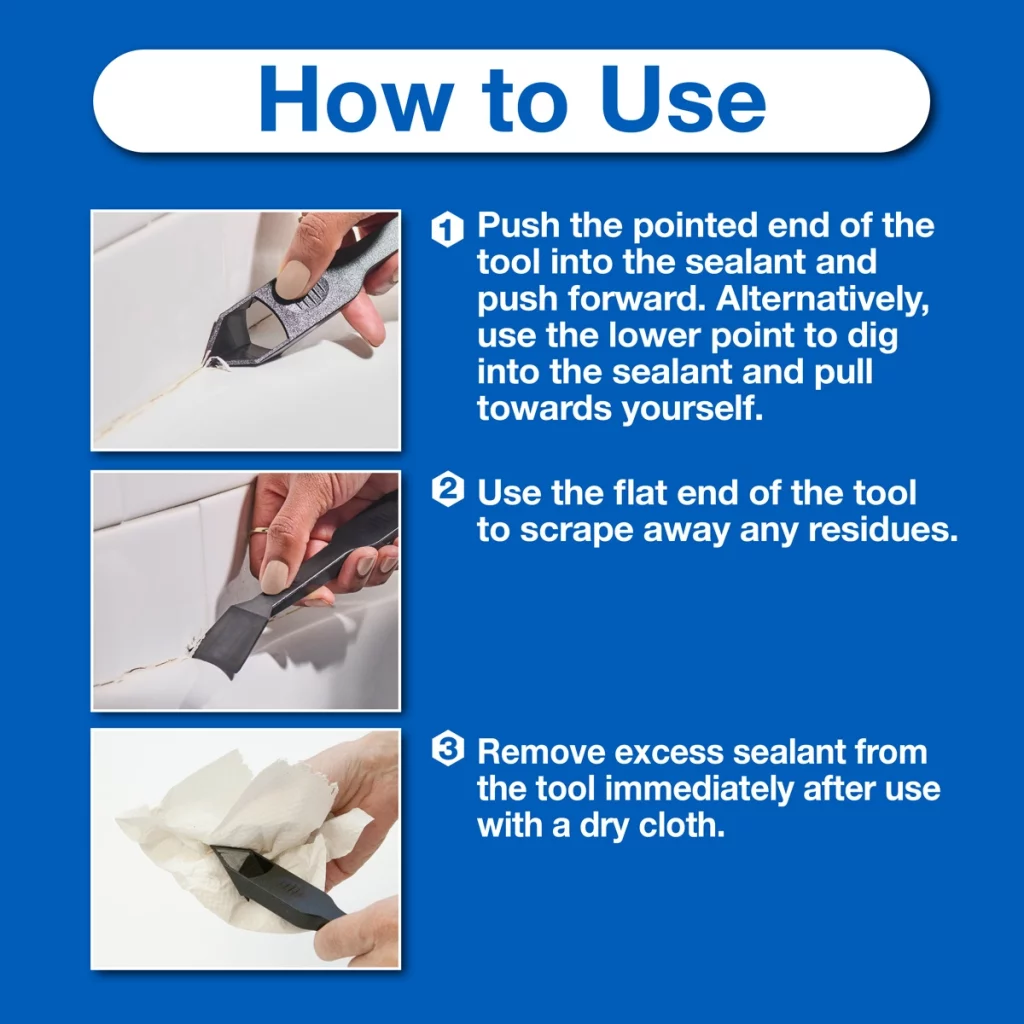 How to Use

1 Push the pointed end of the tool into the sealant and push forward. Alternatively, use the lower point to dig into the sealant and pull towards yourself.

2 Use the flat end of the tool to scrape away any residues.

3 Remove excess sealant from the tool immediately after use with a dry cloth.