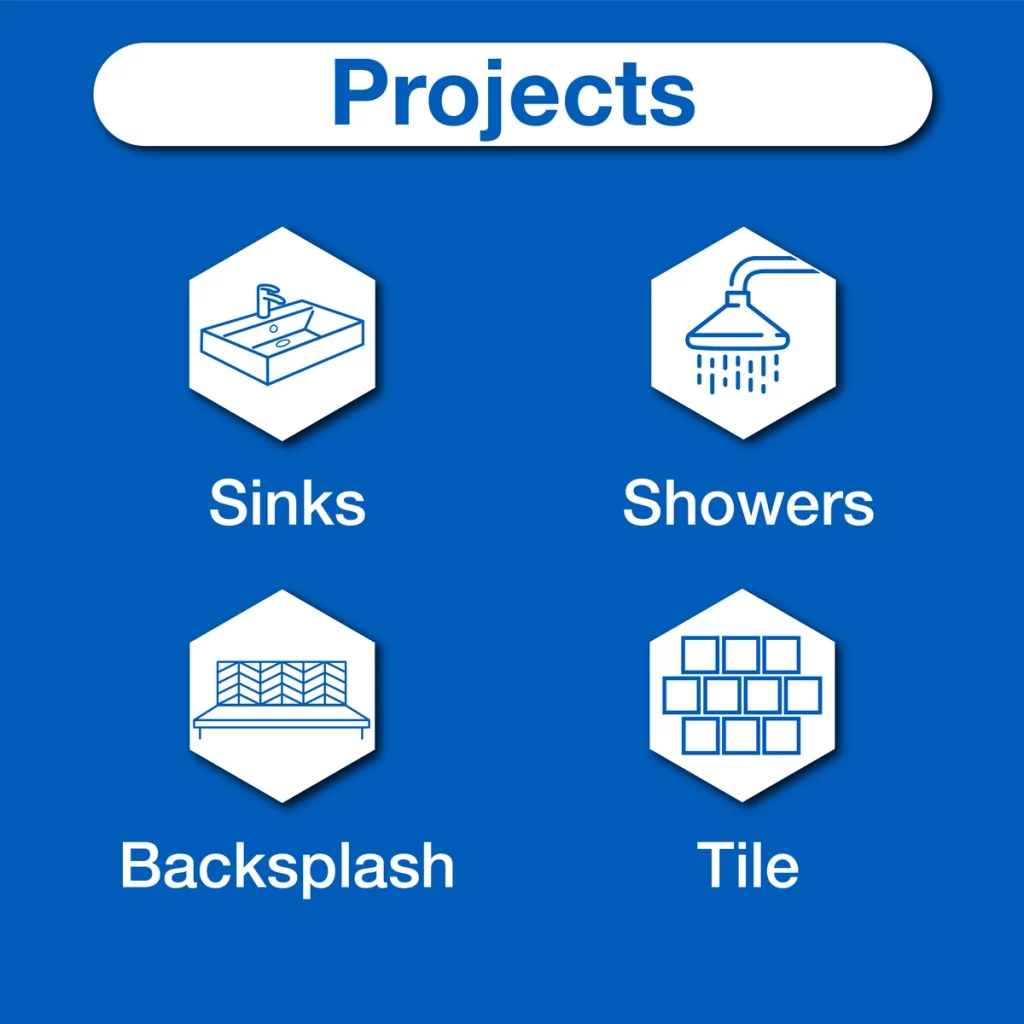 Projects

Sinks

Showers

Backsplash

Tile