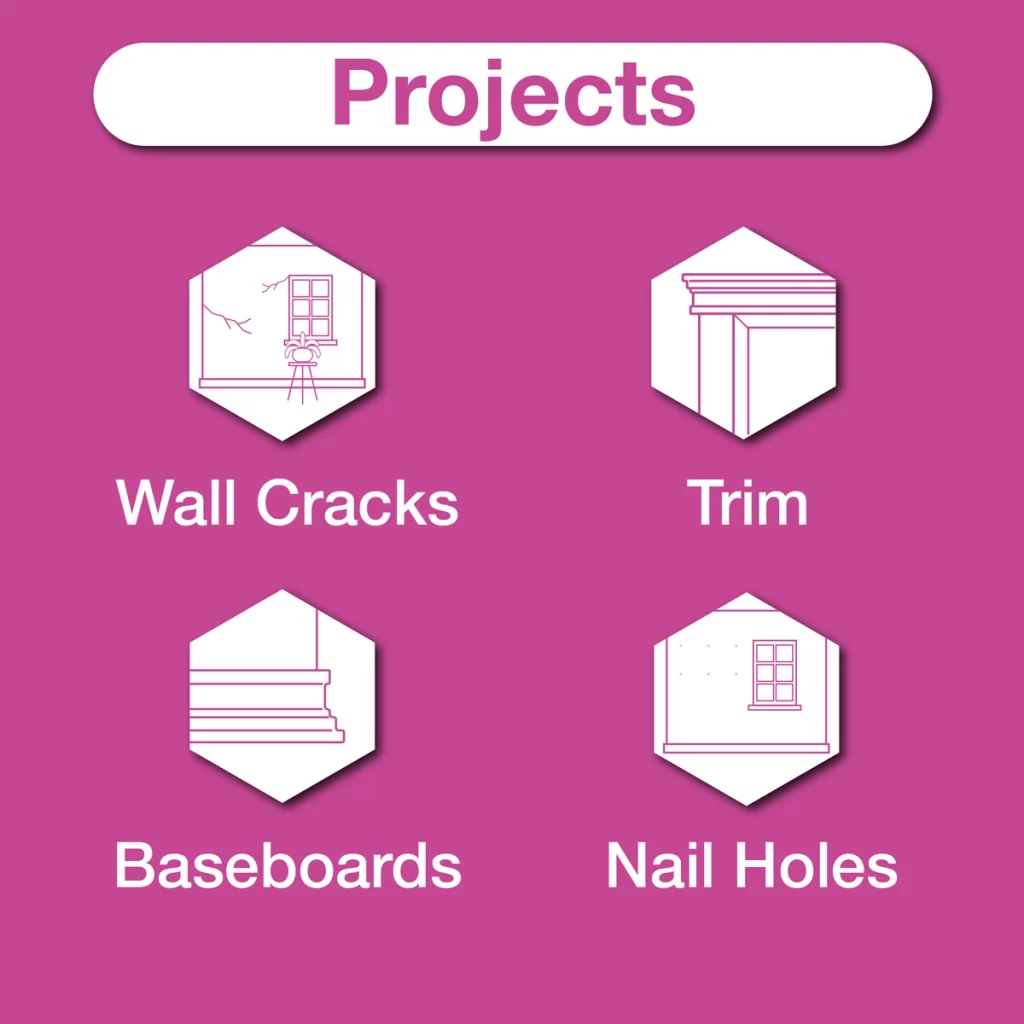 Projects

Wall Cracks

Trim

Baseboards

Nail Holes