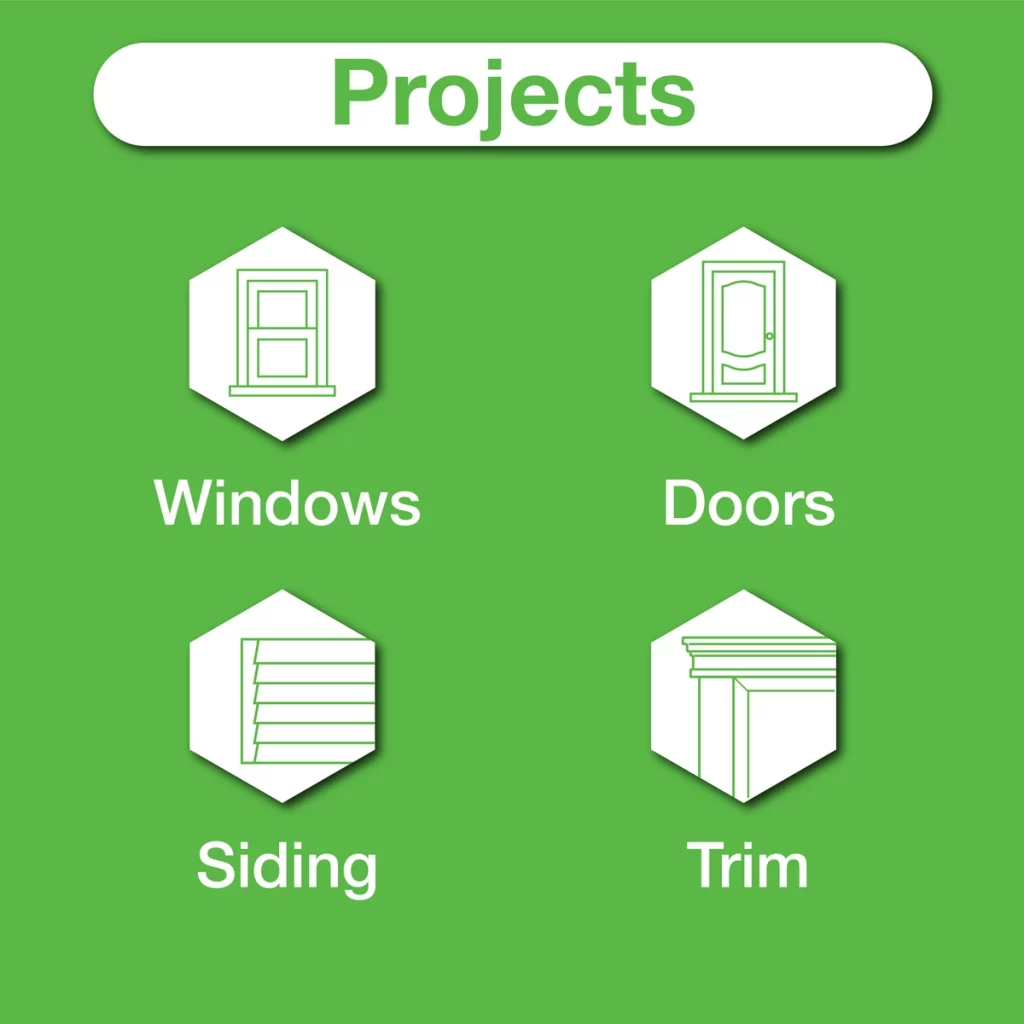 Projects

Windows

Doors

Siding

Trim