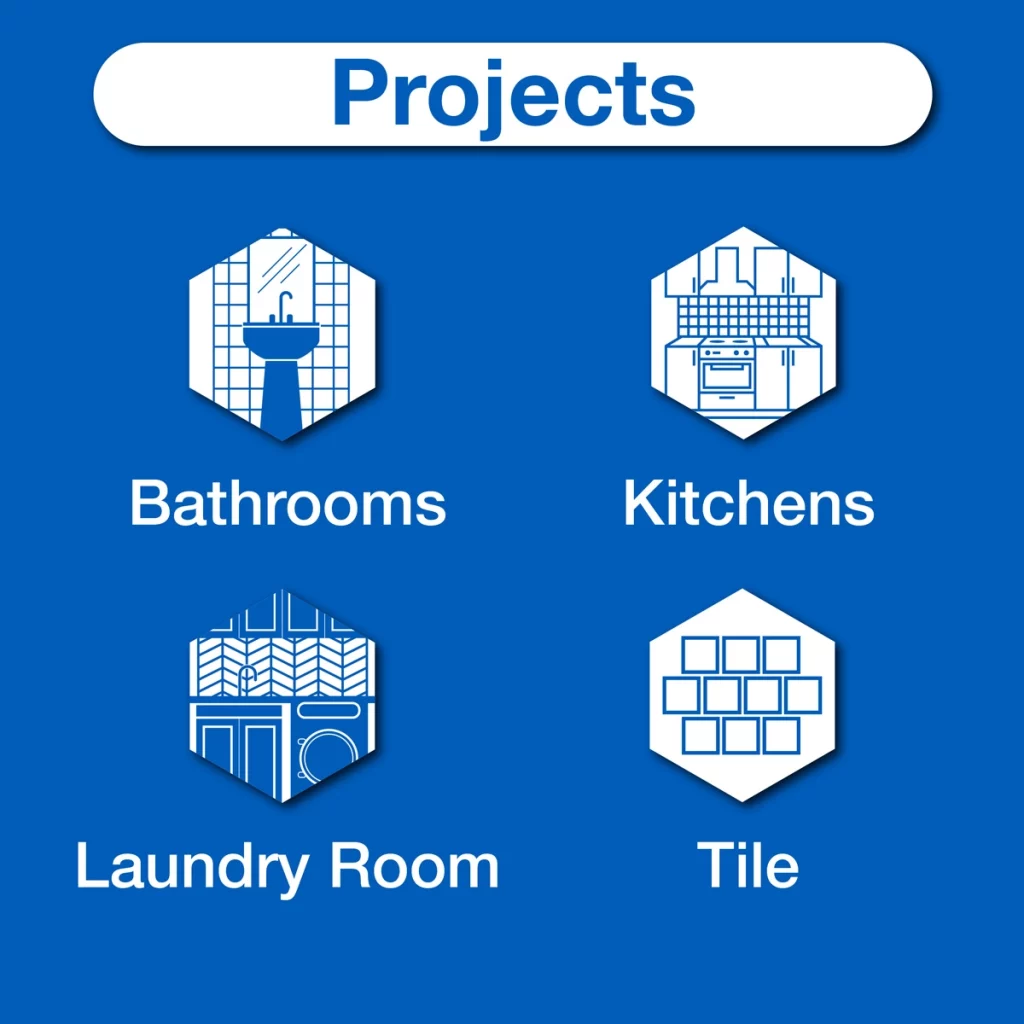 Projects

Bathrooms

Kitchens

Laundry Room

Tile