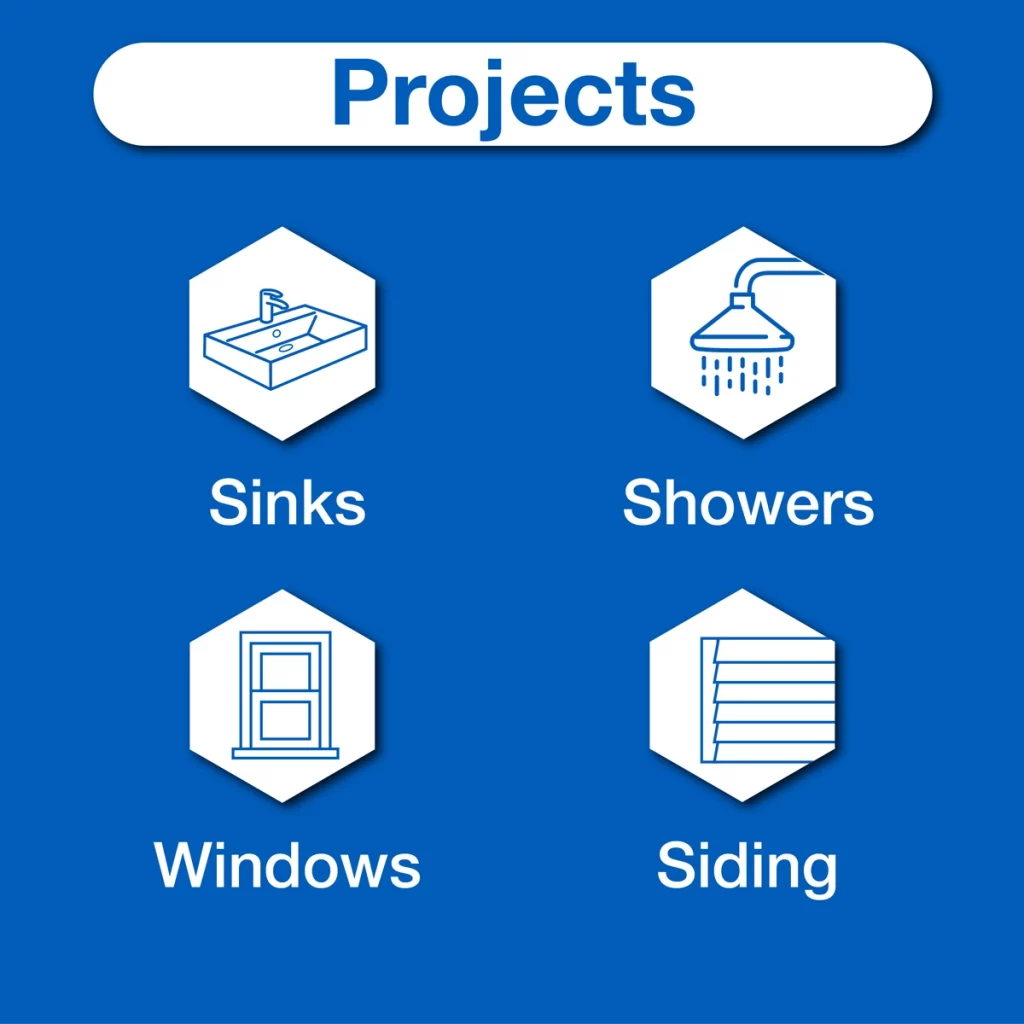 Projects

Sinks

Showers

Windows

Siding