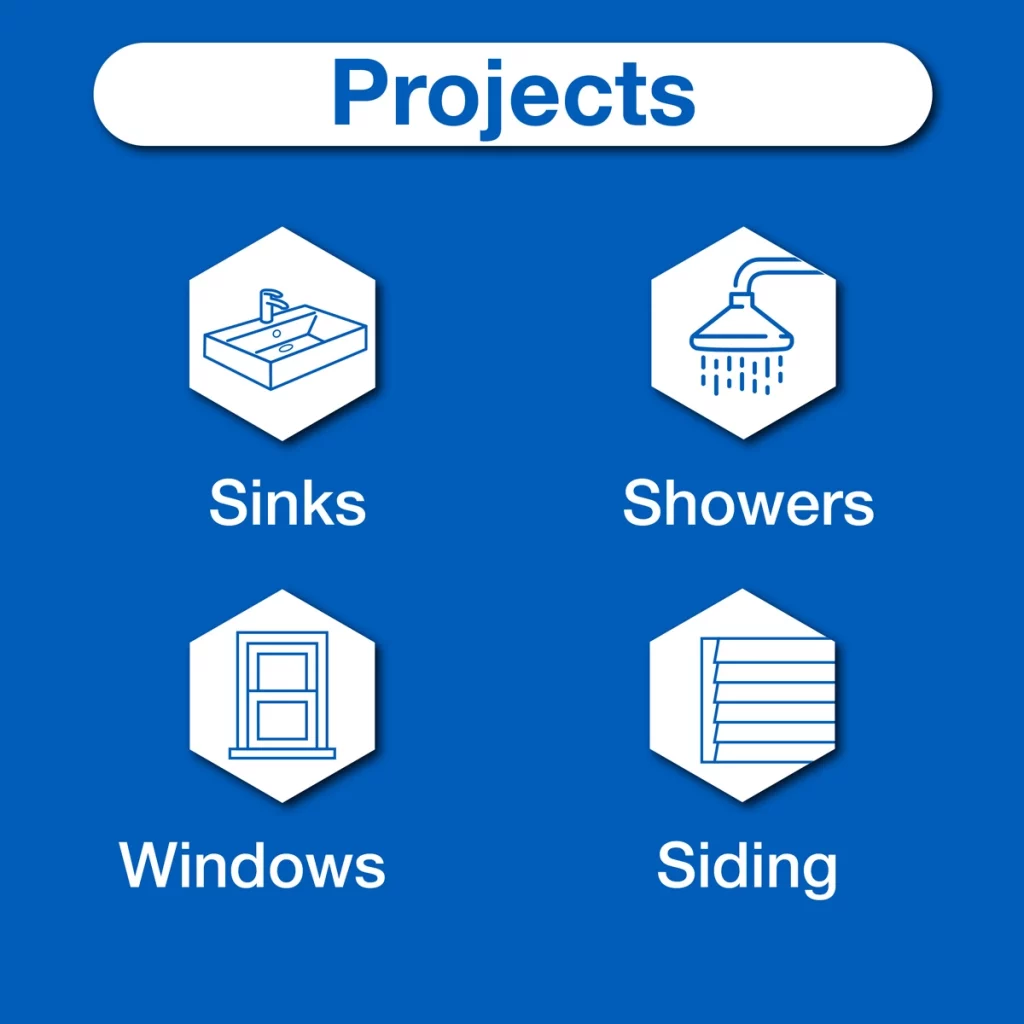 Projects

Sinks

Showers

Windows

Siding