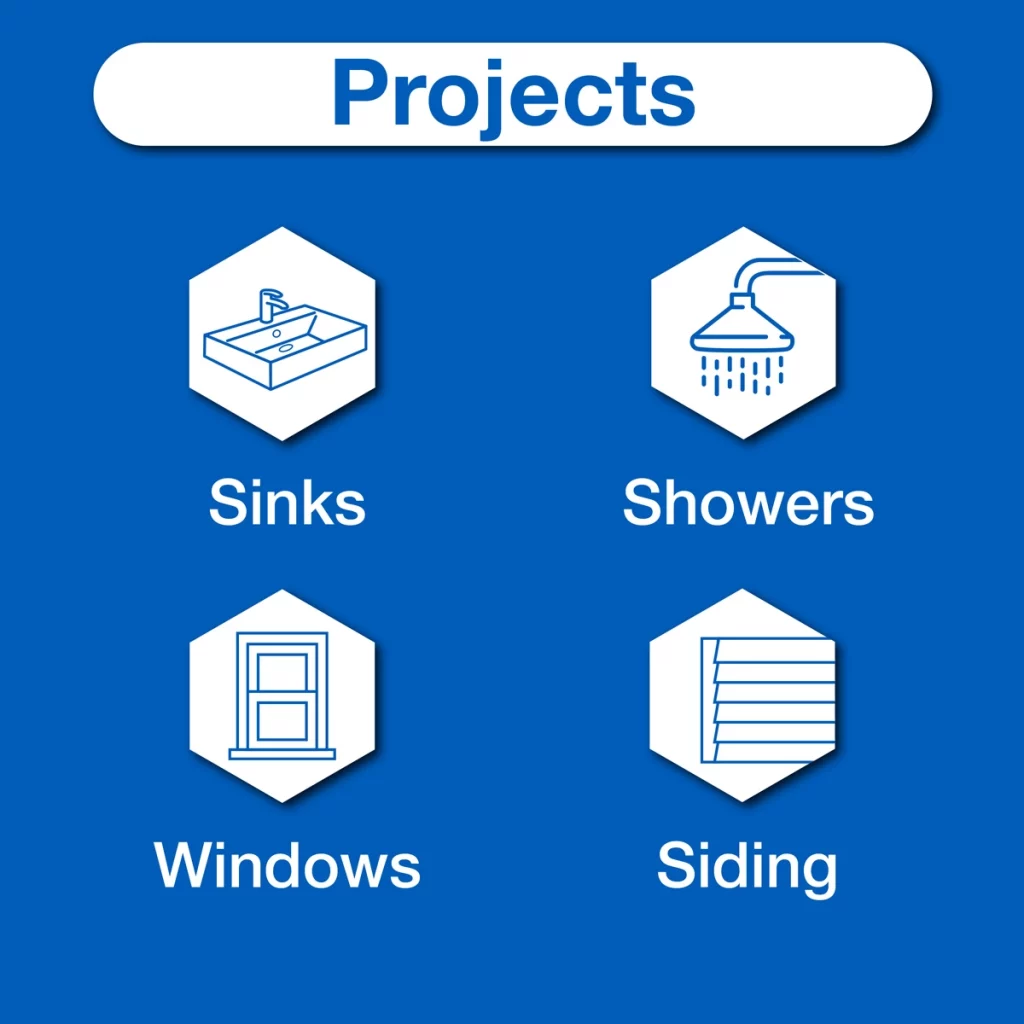 Projects

Sinks

Showers

Windows

Siding