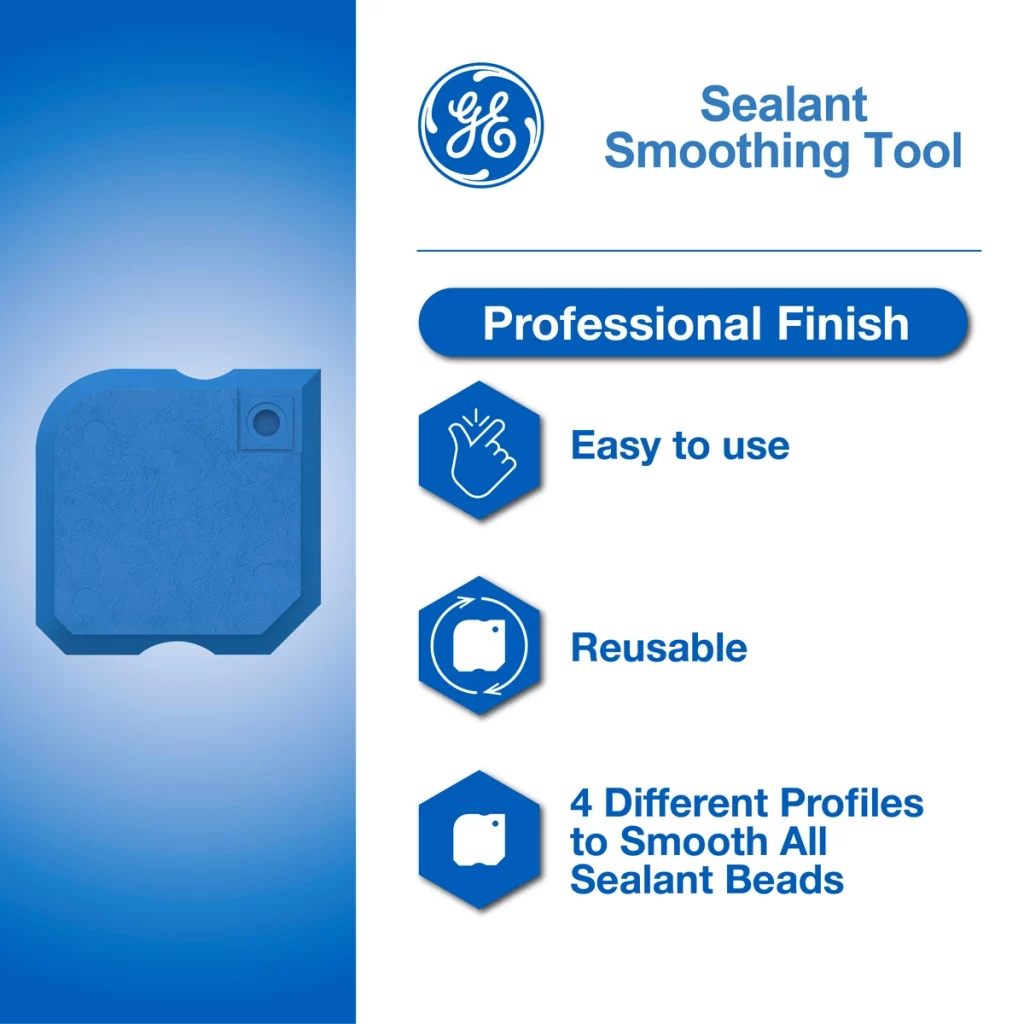 GE

Sealant Smoothing Tool

Professional Finish

Easy to use

Reusable

4 Different Profiles to Smooth All Sealant Beads