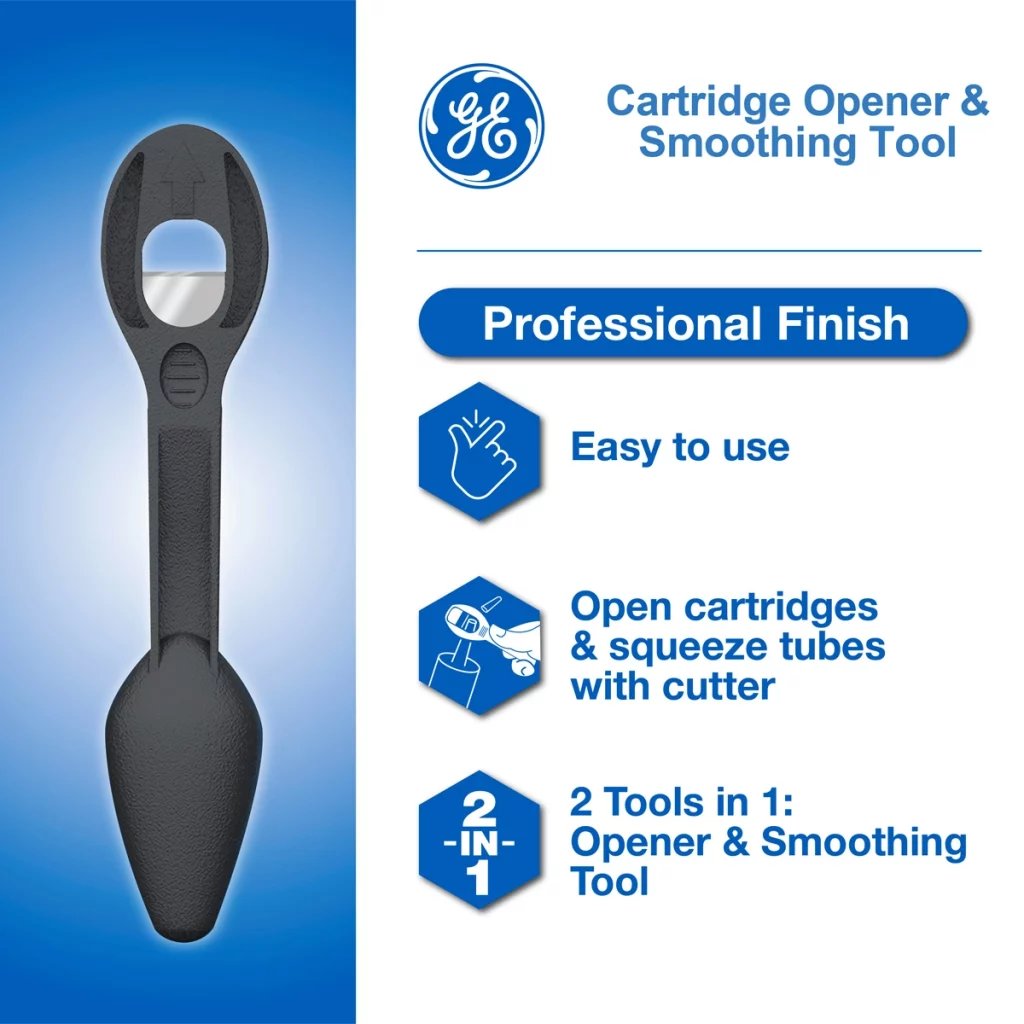 GE

Cartridge Opener & Smoothing Tool

Professional Finish

Easy to use

Open cartridges & squeeze tubes with cutter

2 -IN- 1

2 Tools in 1: Opener & Smoothing Tool