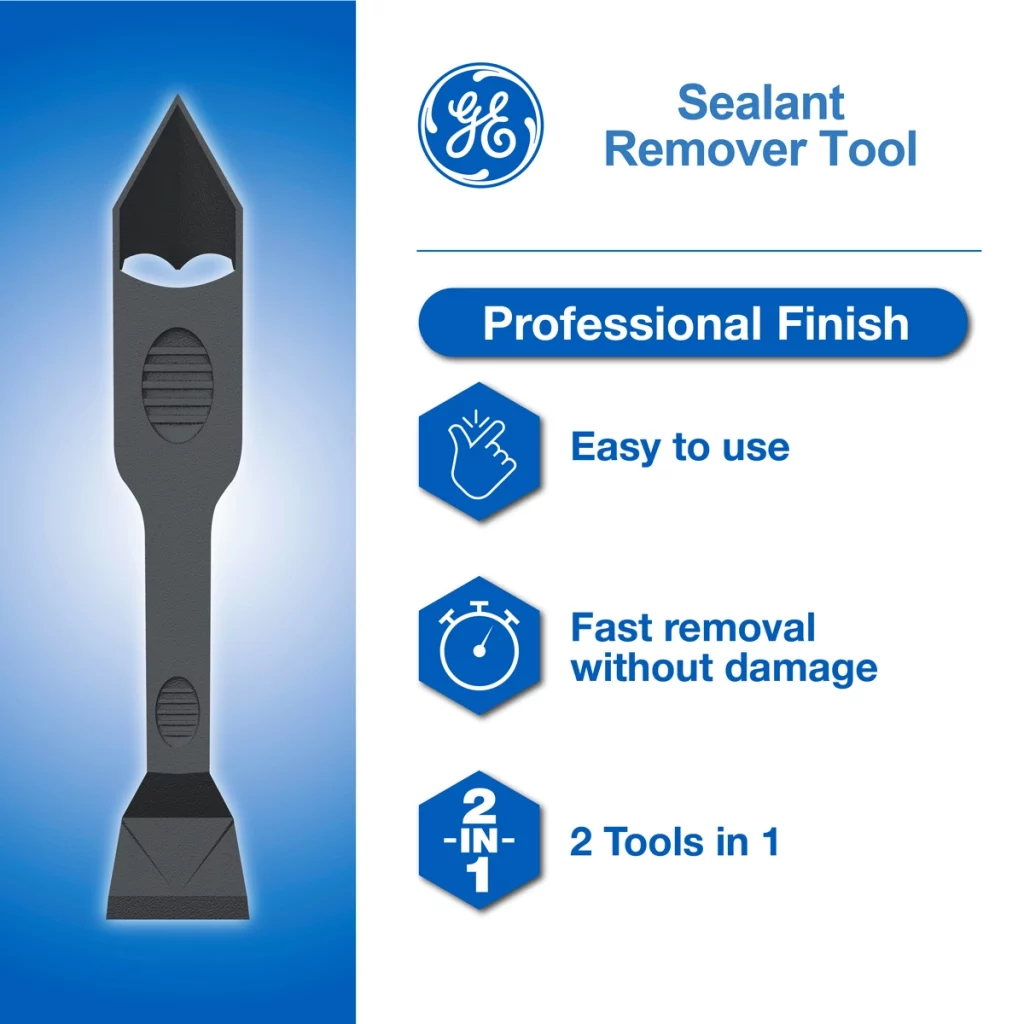 GE

Sealant Remover Tool

Professional Finish

Easy to use

Fast removal without damage

2 -IN- 1

2 Tools in 1