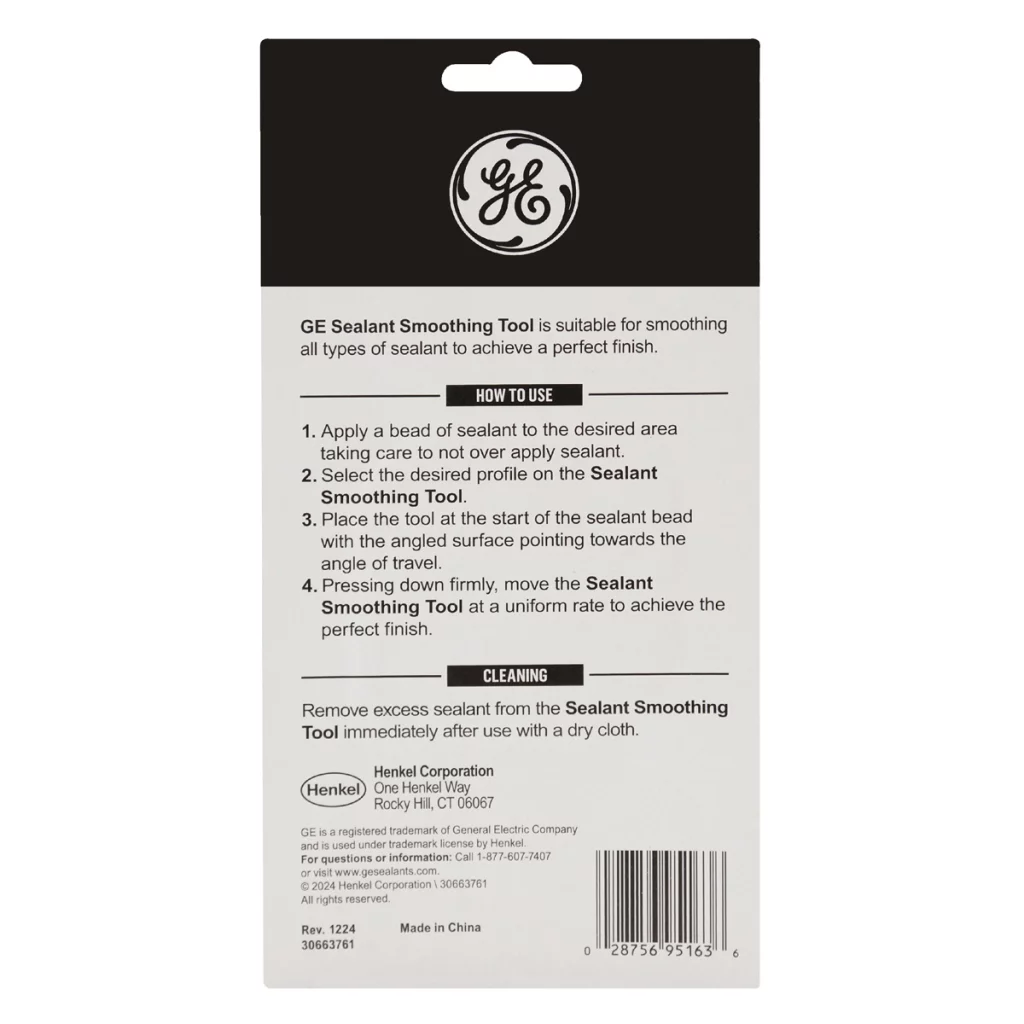 GE

GE Sealant Smoothing Tool is suitable for smoothing all types of sealant to achieve a perfect finish.

HOW TO USE

1. Apply a bead of sealant to the desired area taking care to not over apply sealant.
2. Select the desired profile on the Sealant Smoothing Tool.
3. Place the tool at the start of the sealant bead with the angled surface pointing towards the angle of travel.
4. Pressing down firmly, move the Sealant Smoothing Tool at a uniform rate to achieve the perfect finish.

CLEANING

Remove excess sealant from the Sealant Smoothing Tool immediately after use with a dry cloth.

Henkel

Henkel Corporation
One Henkel Way
Rocky Hill, CT 06067

GE is a registered trademark of General Electric Company and is used under trademark license by Henkel.
For questions or information: Call 1-877-607-7407 or visit www.gesealants.com.
© 2024 Henkel Corporation \ 30663761
All rights reserved.

Rev. 1224
30663761

Made in China

0 28756 95163 6