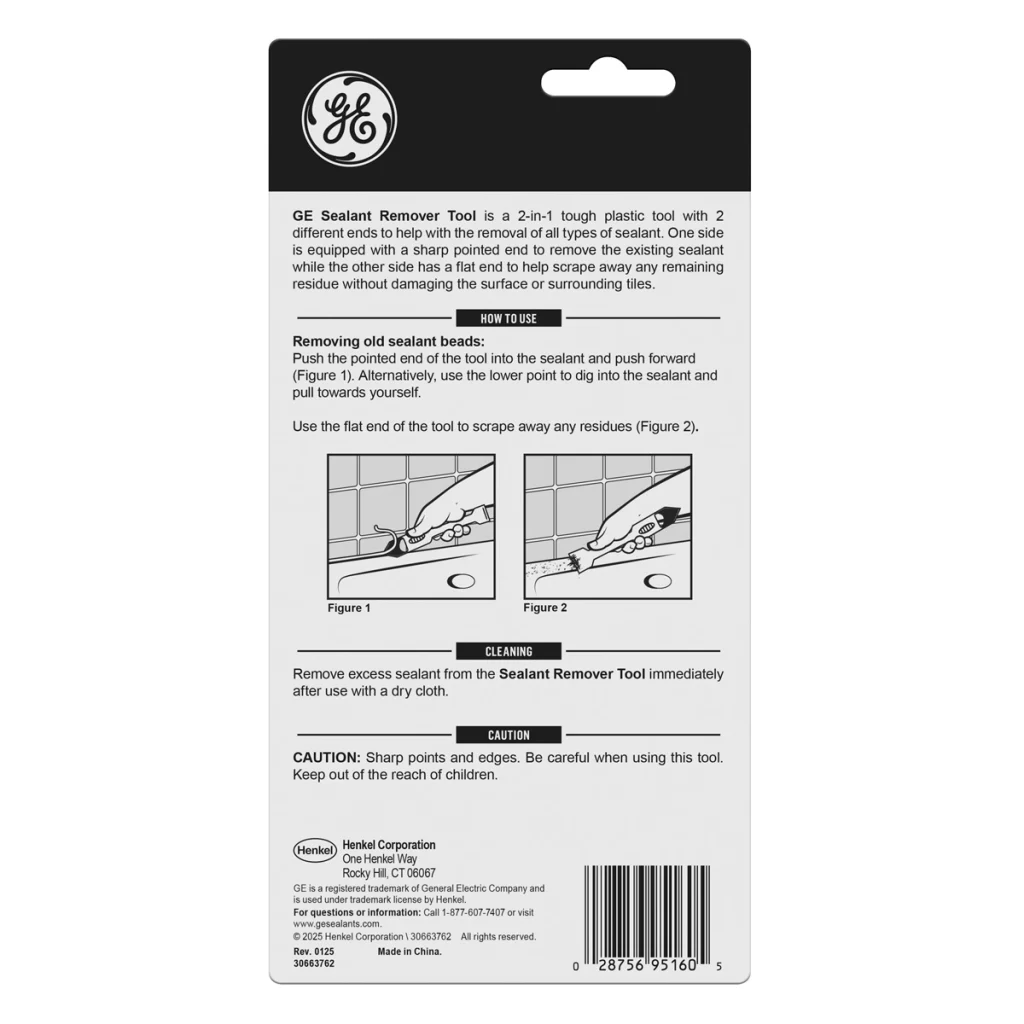 GE

GE Sealant Remover Tool is a 2-in-1 tough plastic tool with 2 different ends to help with the removal of all types of sealant. One side is equipped with a sharp pointed end to remove the existing sealant while the other side has a flat end to help scrape away any remaining residue without damaging the surface or surrounding tiles.

HOW TO USE

Removing old sealant beads:
Push the pointed end of the tool into the sealant and push forward (Figure 1). Alternatively, use the lower point to dig into the sealant and pull towards yourself.

Use the flat end of the tool to scrape away any residues (Figure 2).

Figure 1

Figure 2

CLEANING

Remove excess sealant from the Sealant Remover Tool immediately after use with a dry cloth.

CAUTION

CAUTION: Sharp points and edges. Be careful when using this tool. Keep out of the reach of children.

Henkel

Henkel Corporation
One Henkel Way
Rocky Hill, CT 06067

GE is a registered trademark of General Electric Company and is used under trademark license by Henkel.
For questions or information: Call 1-877-607-7407 or visit www.gesealants.com.
© 2025 Henkel Corporation \ 30663762 All rights reserved.
Rev. 0125 Made in China.
30663762

0 28756 95160 5